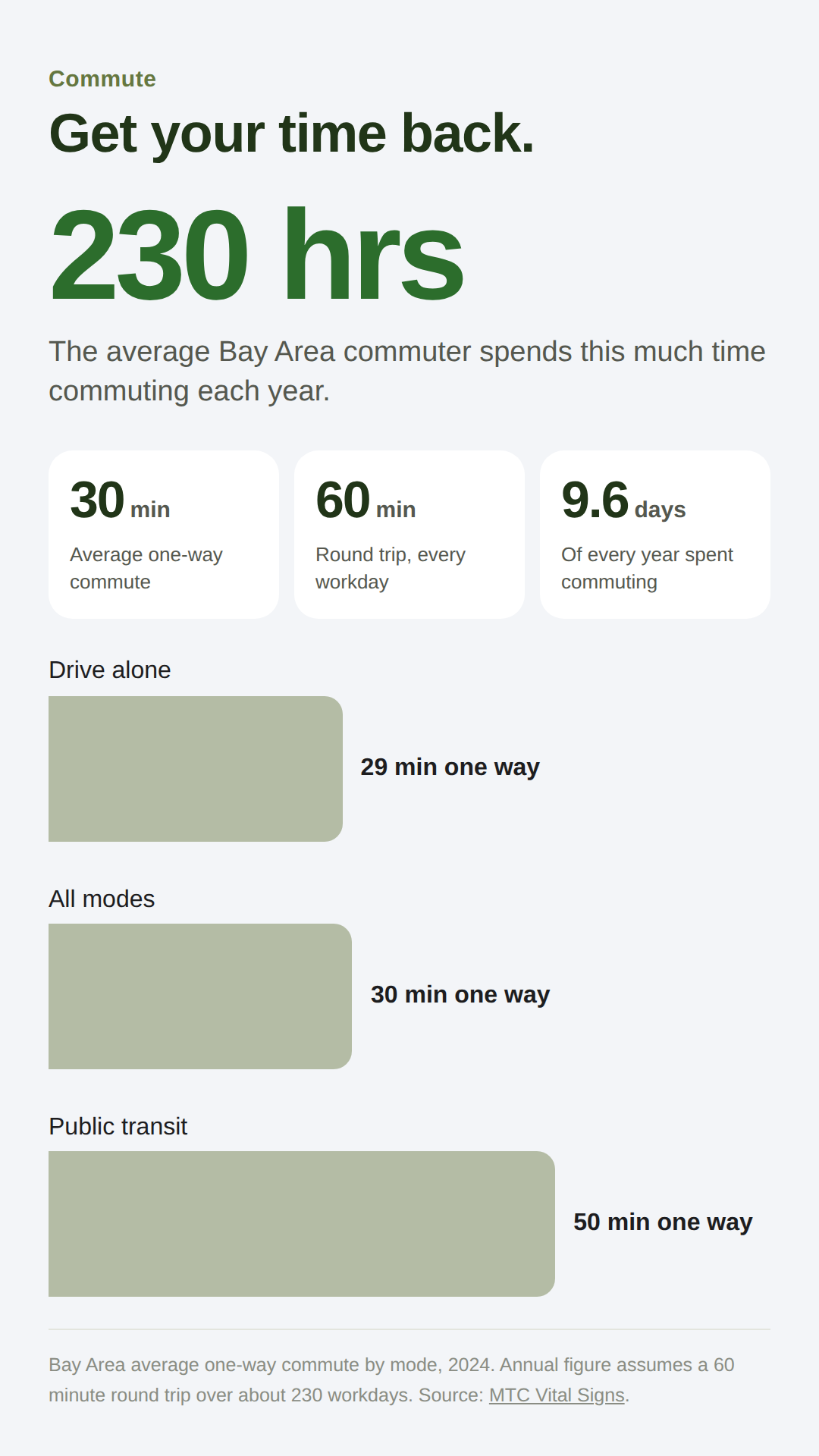 Commute

Get your time back.

230 hrs

The average Bay Area commuter spends this much time commuting each year.

30 min
Average one-way commute

60 min
Round trip, every workday

9.6 days
Of every year spent commuting

Drive alone

29 min one way

All modes

30 min one way

Public transit

50 min one way

Bay Area average one-way commute by mode, 2024. Annual figure assumes a 60 minute round trip over about 230 workdays. Source: MTC Vital Signs.